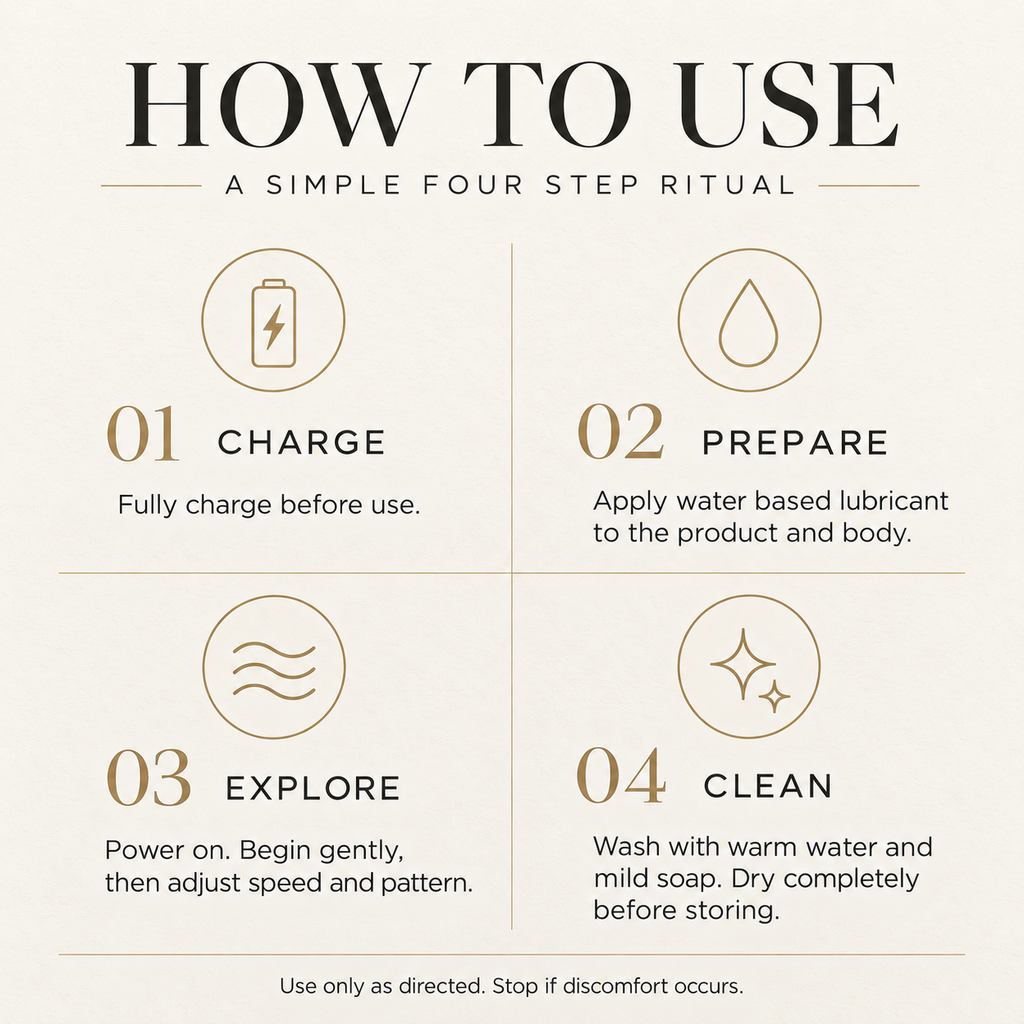 HOW TO USE

A SIMPLE FOUR STEP RITUAL

01 CHARGE

Fully charge before use.

02 PREPARE

Apply water based lubricant to the product and body.

03 EXPLORE

Power on. Begin gently, then adjust speed and pattern.

04 CLEAN

Wash with warm water and mild soap. Dry completely before storing.

Use only as directed. Stop if discomfort occurs.